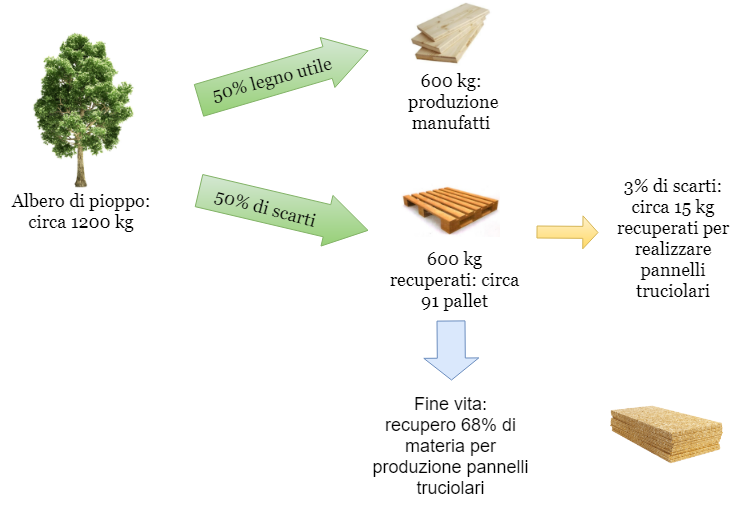 Albero di pioppo: circa 1200 kg

50% legno utile

600 kg: produzione manufatti

50% di scarti

600 kg recuperati: circa 91 pallet

3% di scarti: circa 15 kg recuperati per realizzare pannelli truciolari

Fine vita: recupero 68% di materia per produzione pannelli truciolari